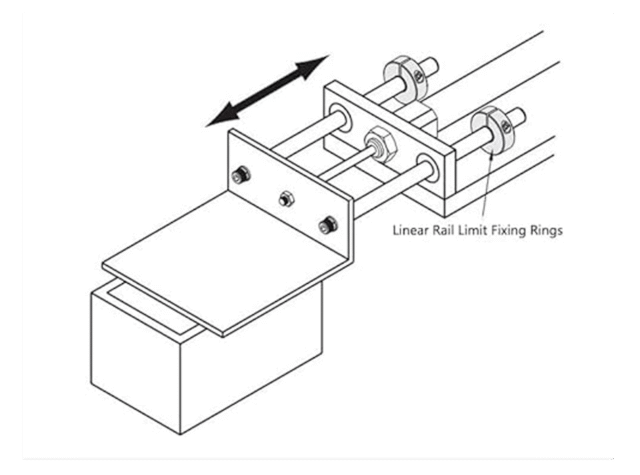 Linear Rail Limit Fixing Rings