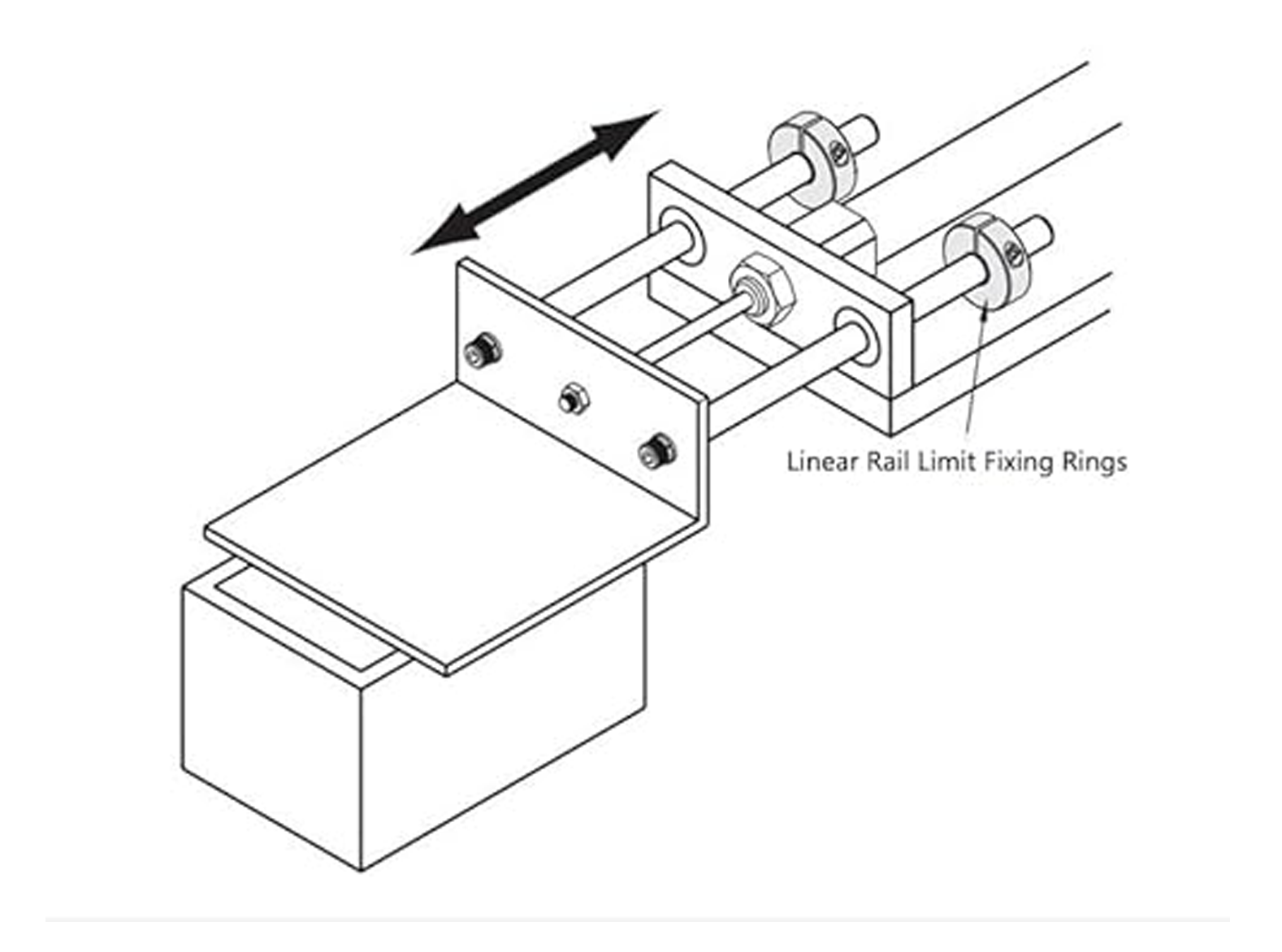 Linear Rail Limit Fixing Rings